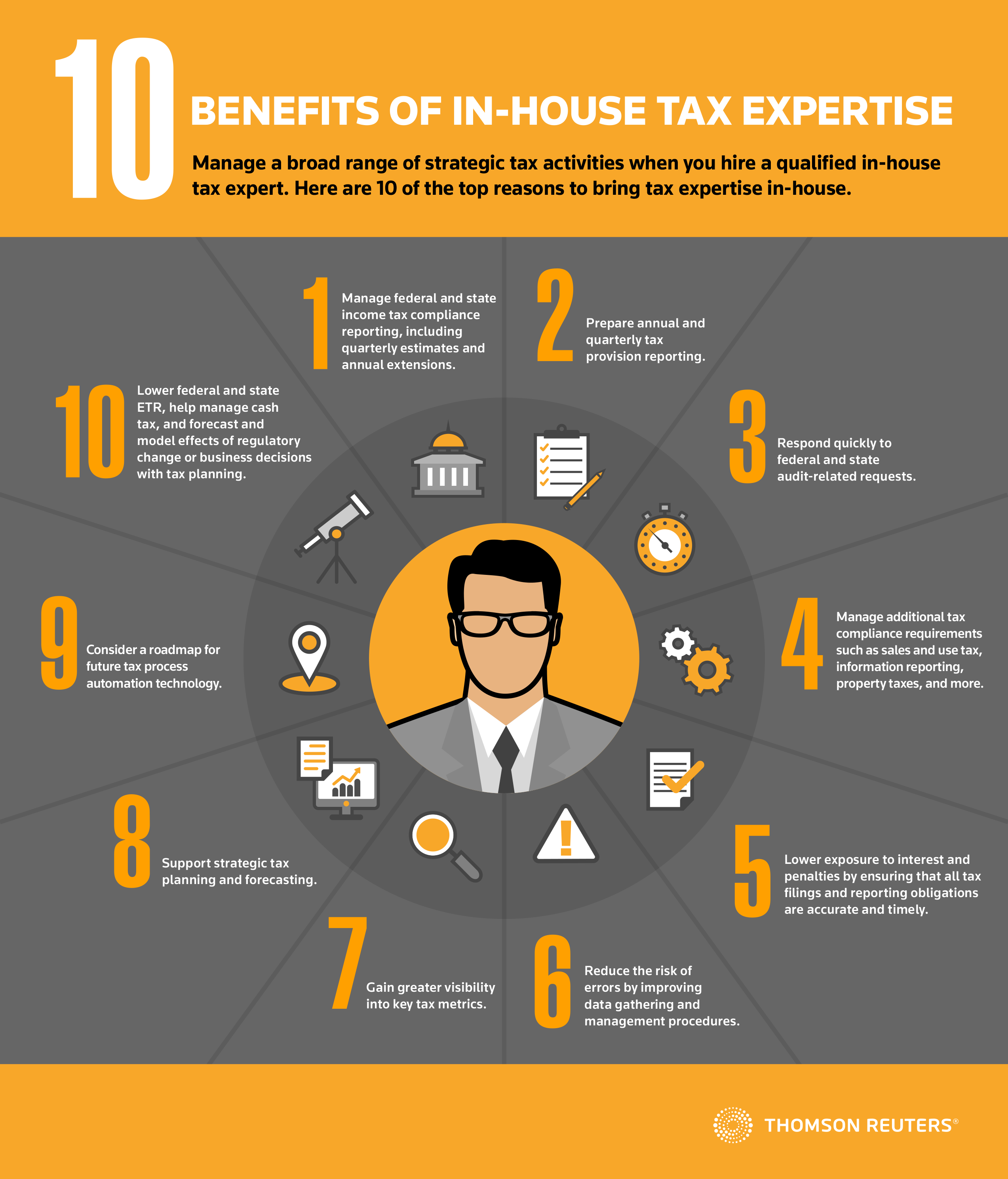 10

BENEFITS OF IN-HOUSE TAX EXPERTISE

Manage a broad range of strategic tax activities when you hire a qualified in-house tax expert. Here are 10 of the top reasons to bring tax expertise in-house.

1 Manage federal and state income tax compliance reporting, including quarterly estimates and annual extensions.

2 Prepare annual and quarterly tax provision reporting.

3 Respond quickly to federal and state audit-related requests.

4 Manage additional tax compliance requirements such as sales and use tax, information reporting, property taxes, and more.

5 Lower exposure to interest and penalties by ensuring that all tax filings and reporting obligations are accurate and timely.

6 Reduce the risk of errors by improving data gathering and management procedures.

7 Gain greater visibility into key tax metrics.

8 Support strategic tax planning and forecasting.

9 Consider a roadmap for future tax process automation technology.

10 Lower federal and state ETR, help manage cash tax, and forecast and model effects of regulatory change or business decisions with tax planning.

THOMSON REUTERS®